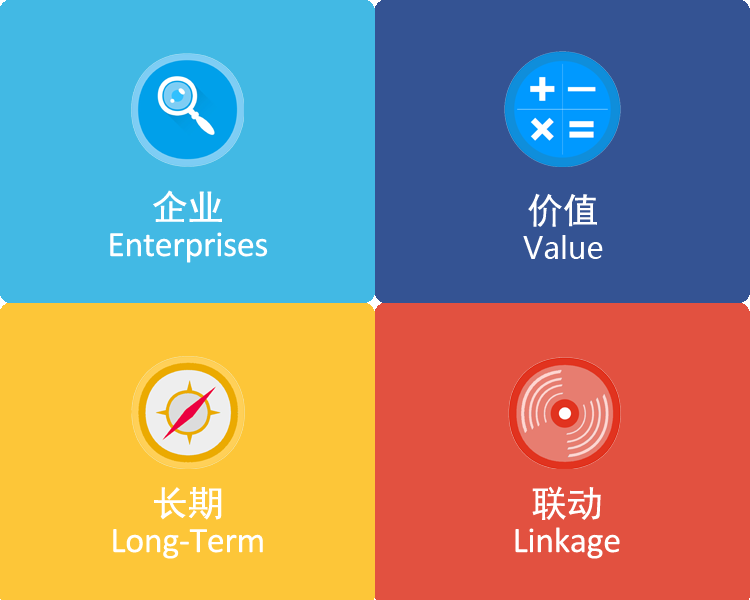 企业
Enterprises

价值
Value

长期
Long-Term

联动
Linkage